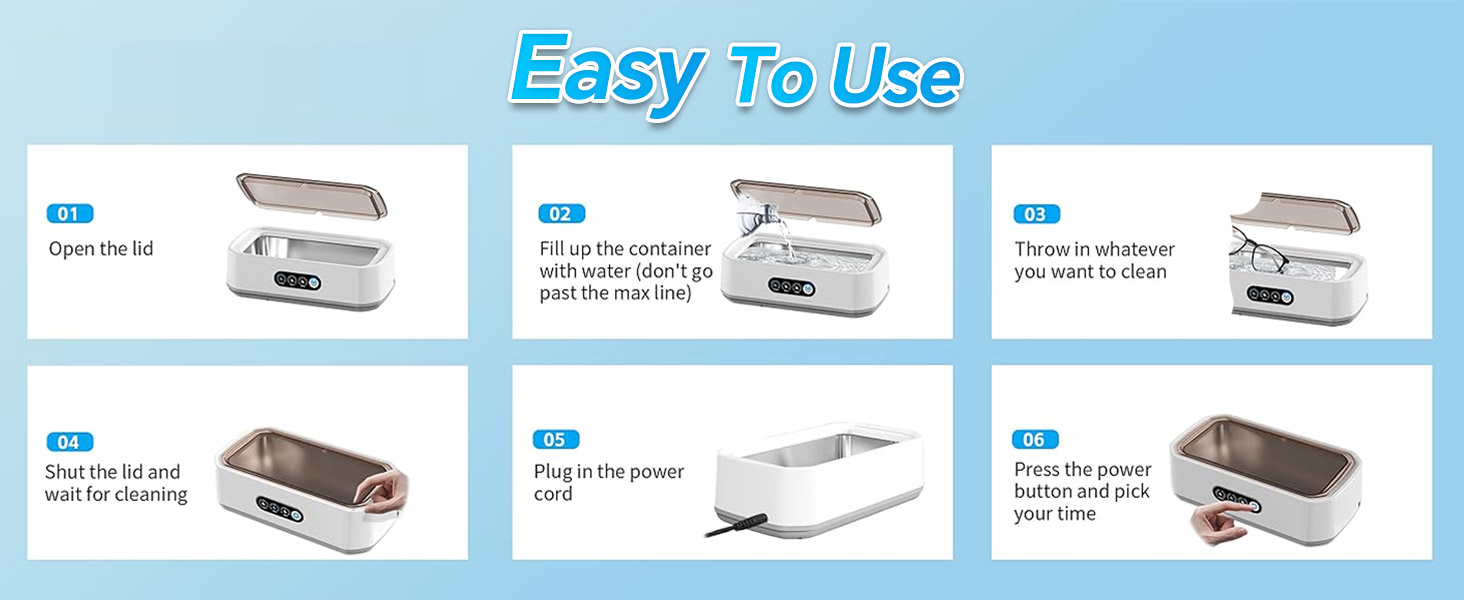 Easy To Use

01
Open the lid

02
Fill up the container with water (don't go past the max line)

03
Throw in whatever you want to clean

04
Shut the lid and wait for cleaning

05
Plug in the power cord

06
Press the power button and pick your time