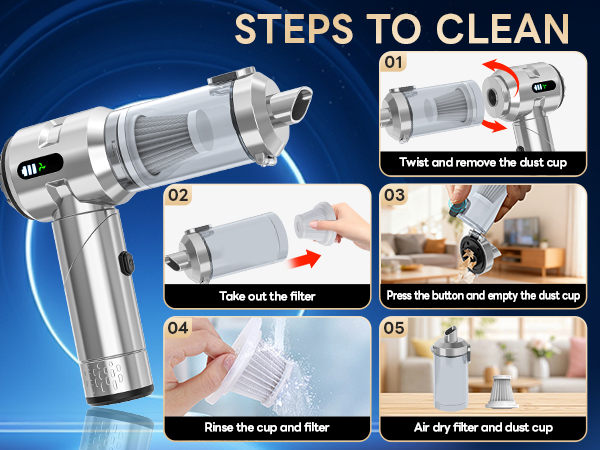 STEPS TO CLEAN

01
Twist and remove the dust cup

02
Take out the filter

03
Press the button and empty the dust cup

04
Rinse the cup and filter

05
Air dry filter and dust cup