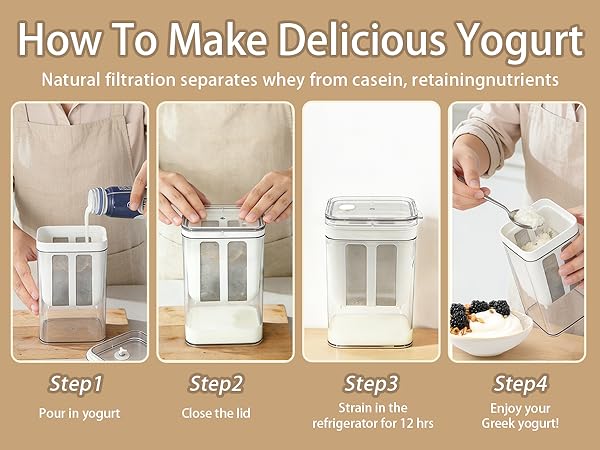 How To Make Delicious Yogurt

Natural filtration separates whey from casein, retainingnutrients

Step1

Pour in yogurt

Step2

Close the lid

Step3

Strain in the refrigerator for 12 hrs

Step4

Enjoy your Greek yogurt!