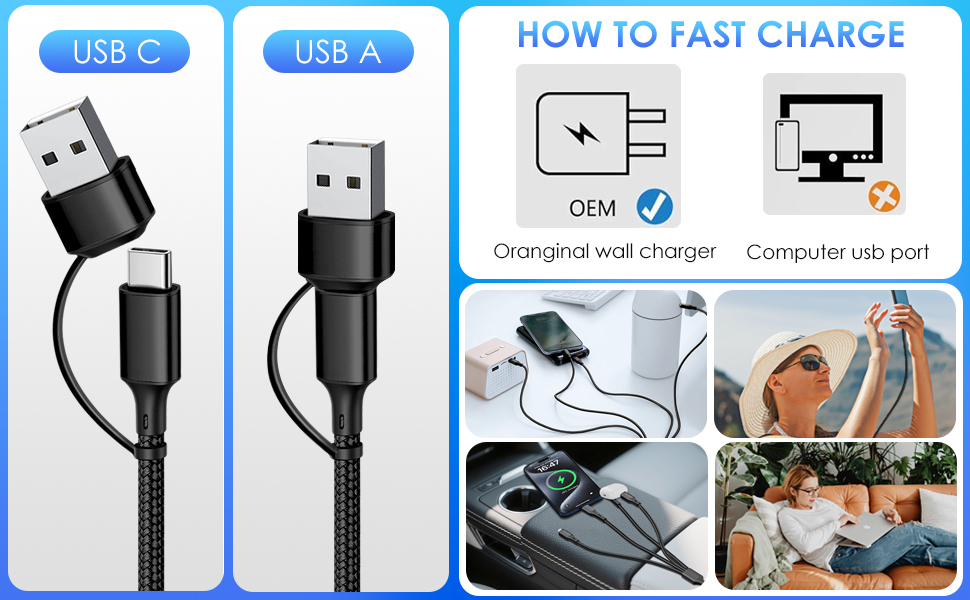 USB C

USB A

HOW TO FAST CHARGE

OEM

Oranginal wall charger

Computer usb port

16:47