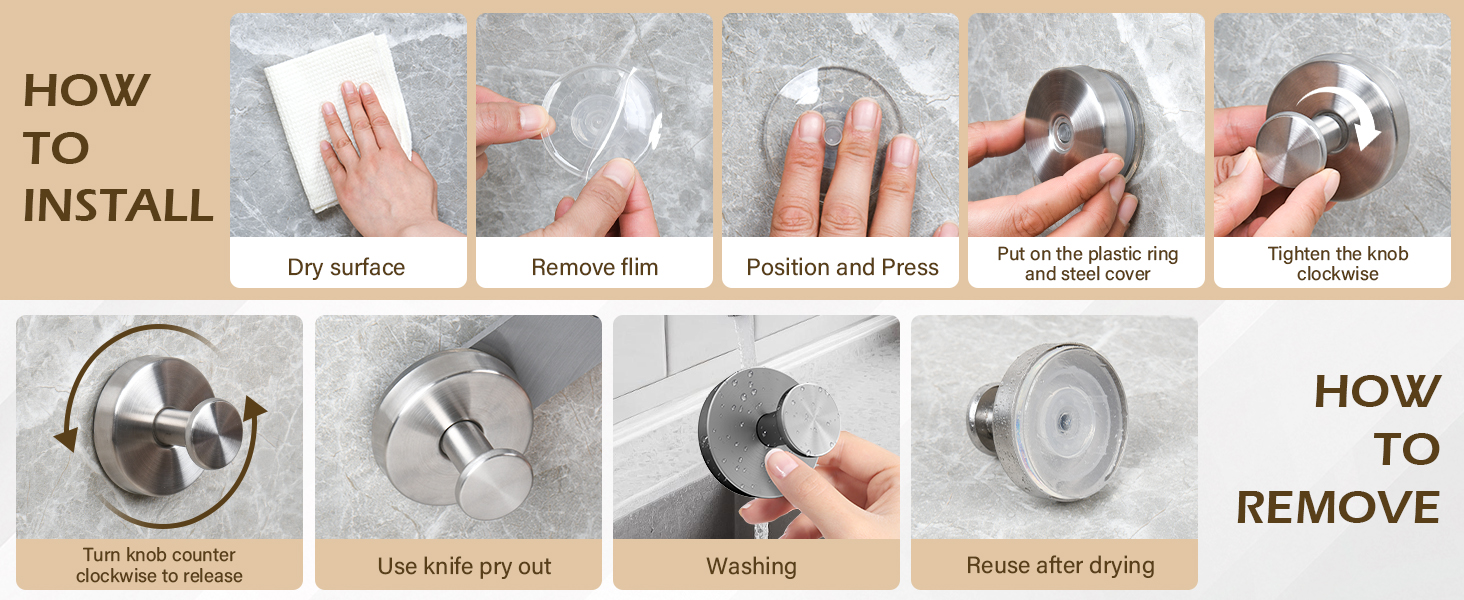 HOW TO INSTALL

Dry surface

Remove flim

Position and Press

Put on the plastic ring and steel cover

Tighten the knob clockwise

Turn knob counter clockwise to release

Use knife pry out

Washing

Reuse after drying

HOW TO REMOVE