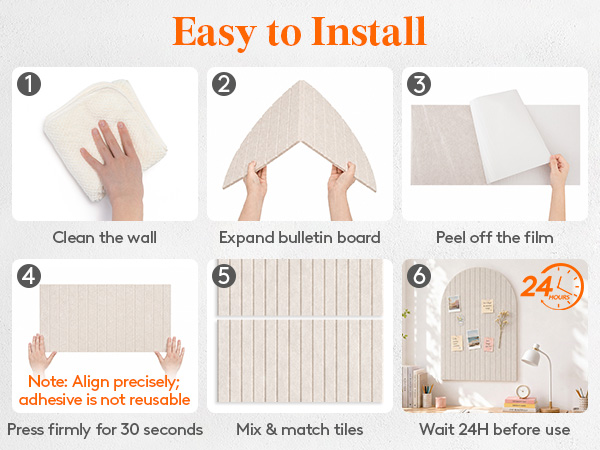 Easy to Install

1
Clean the wall

2
Expand bulletin board

3
Peel off the film

4
Note: Align precisely; adhesive is not reusable
Press firmly for 30 seconds

5
Mix & match tiles

6
24 HOURS
Wait 24H before use