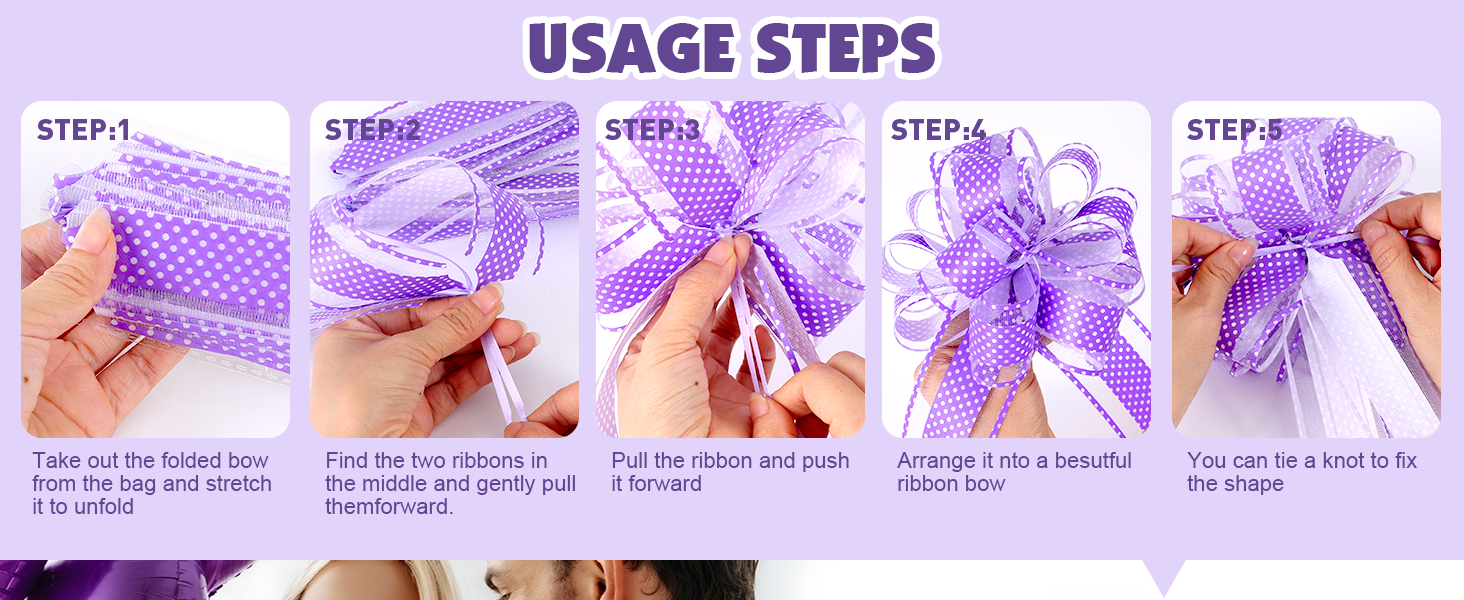 USAGE STEPS

STEP:1

Take out the folded bow from the bag and stretch it to unfold

STEP:2

Find the two ribbons in the middle and gently pull themforward.

STEP:3

Pull the ribbon and push it forward

STEP:4

Arrange it nto a besutful ribbon bow

STEP:5

You can tie a knot to fix the shape