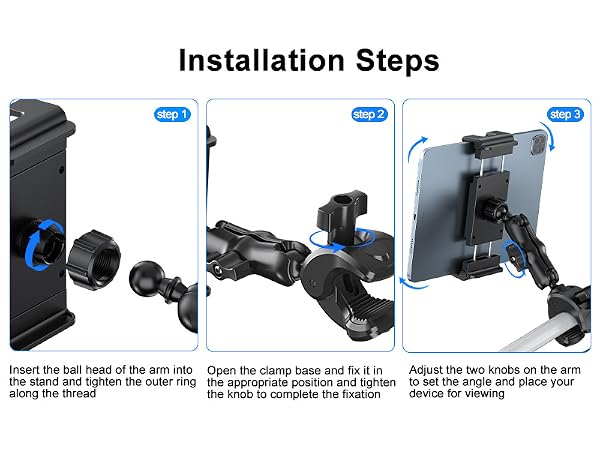 Installation Steps

step 1

Insert the ball head of the arm into the stand and tighten the outer ring along the thread

step 2

Open the clamp base and fix it in the appropriate position and tighten the knob to complete the fixation

step 3

Adjust the two knobs on the arm to set the angle and place your device for viewing