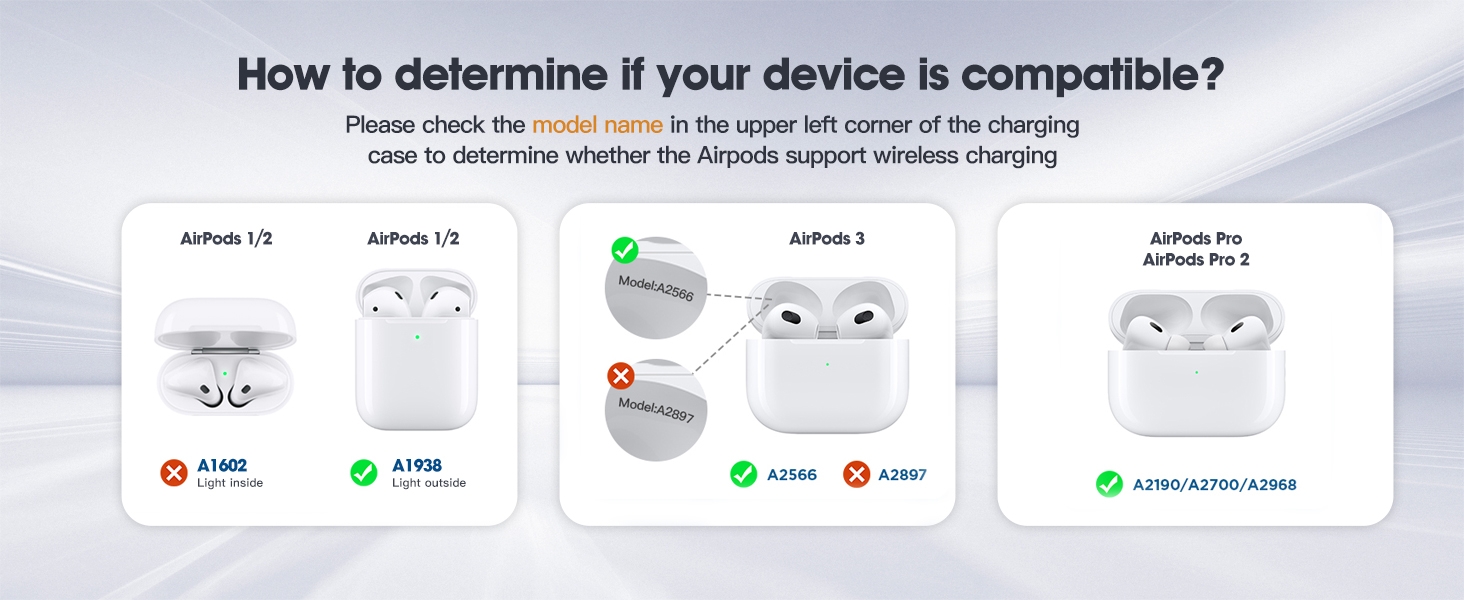 How to determine if your device is compatible?

Please check the model name in the upper left corner of the charging case to determine whether the Airpods support wireless charging

AirPods 1/2

A1602
Light inside

AirPods 1/2

A1938
Light outside

AirPods 3

Model:A2566

Model:A2897

A2566

A2897

AirPods Pro
AirPods Pro 2

A2190/A2700/A2968