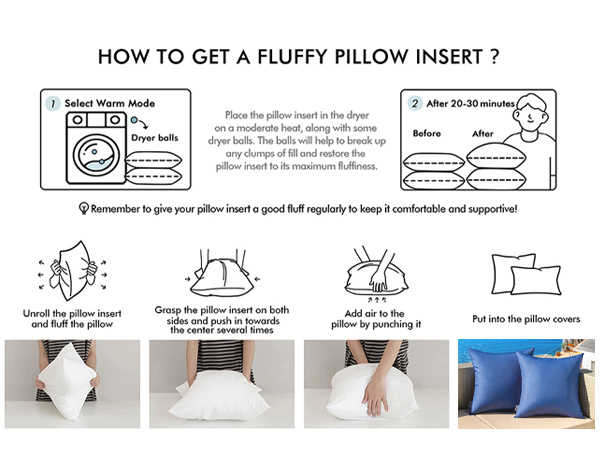 HOW TO GET A FLUFFY PILLOW INSERT ?

1 Select Warm Mode

Dryer balls

Place the pillow insert in the dryer on a moderate heat, along with some dryer balls. The balls will help to break up any clumps of fill and restore the pillow insert to its maximum fluffiness.

2 After 20-30 minutes

Before

After

Remember to give your pillow insert a good fluff regularly to keep it comfortable and supportive!

Unroll the pillow insert and fluff the pillow

Grasp the pillow insert on both sides and push in towards the center several times

Add air to the pillow by punching it

Put into the pillow covers