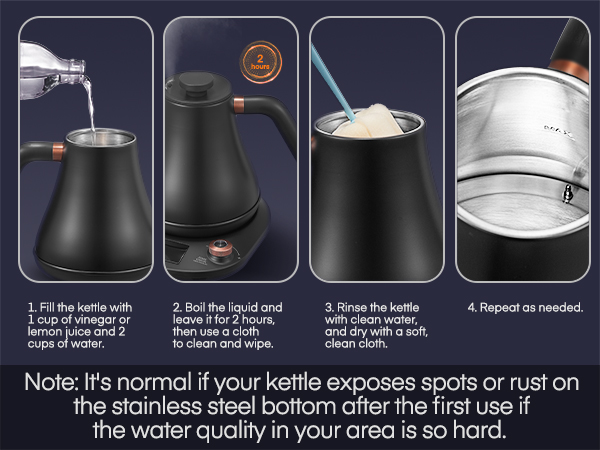 2 hours

MAX

1. Fill the kettle with 1 cup of vinegar or lemon juice and 2 cups of water.

2. Boil the liquid and leave it for 2 hours, then use a cloth to clean and wipe.

3. Rinse the kettle with clean water, and dry with a soft, clean cloth.

4. Repeat as needed.

Note: It's normal if your kettle exposes spots or rust on the stainless steel bottom after the first use if the water quality in your area is so hard.