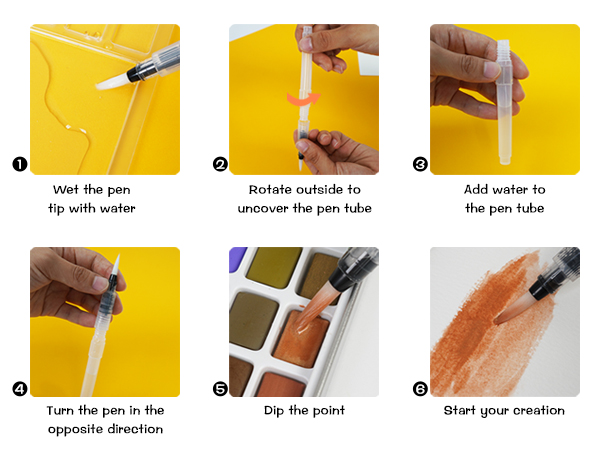 ❶
Wet the pen tip with water

❷
Rotate outside to uncover the pen tube

❸
Add water to the pen tube

❹
Turn the pen in the opposite direction

❺
Dip the point

❻
Start your creation