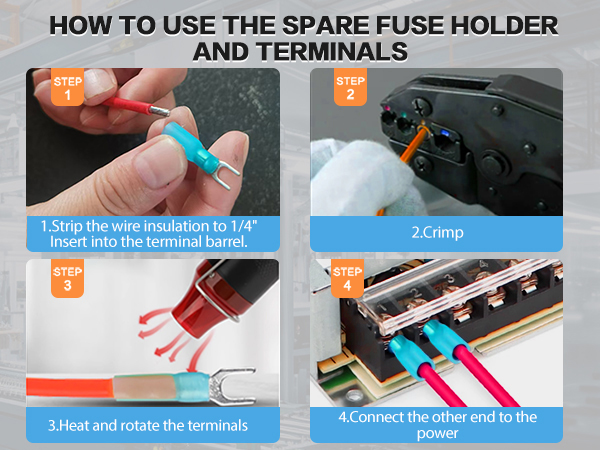 HOW TO USE THE SPARE FUSE HOLDER AND TERMINALS

STEP 1

1.Strip the wire insulation to 1/4" Insert into the terminal barrel.

STEP 2

2.Crimp

STEP 3

3.Heat and rotate the terminals

STEP 4

1 2 3 4

4.Connect the other end to the power