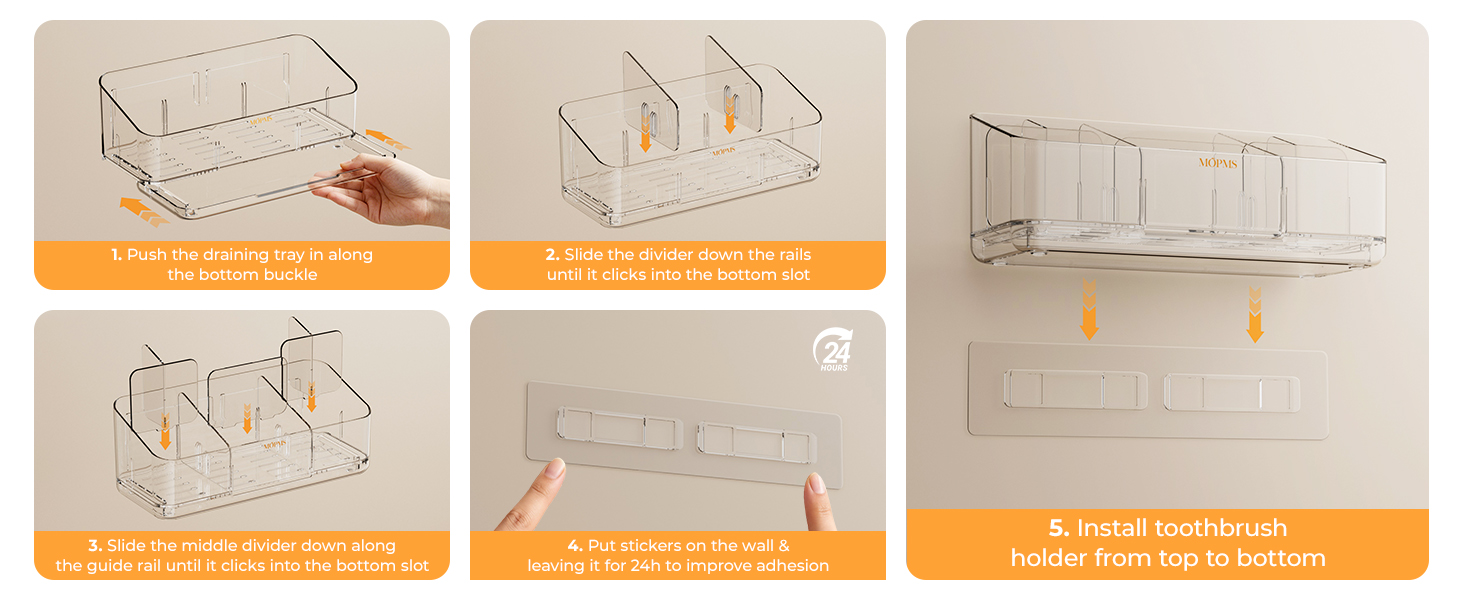 MOPMS

1. Push the draining tray in along the bottom buckle

MOPMS

2. Slide the divider down the rails until it clicks into the bottom slot

MOPMS

3. Slide the middle divider down along the guide rail until it clicks into the bottom slot

24 HOURS

4. Put stickers on the wall & leaving it for 24h to improve adhesion

MOPMS

5. Install toothbrush holder from top to bottom