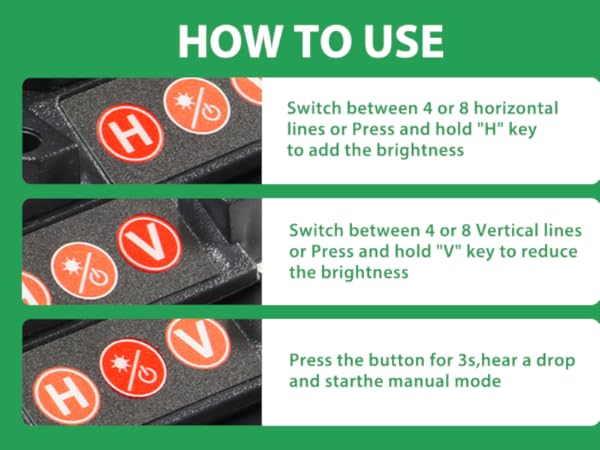 HOW TO USE

H

Switch between 4 or 8 horizontal lines or Press and hold "H" key to add the brightness

V

Switch between 4 or 8 Vertical lines or Press and hold "V" key to reduce the brightness

H

V

Press the button for 3s,hear a drop and starthe manual mode