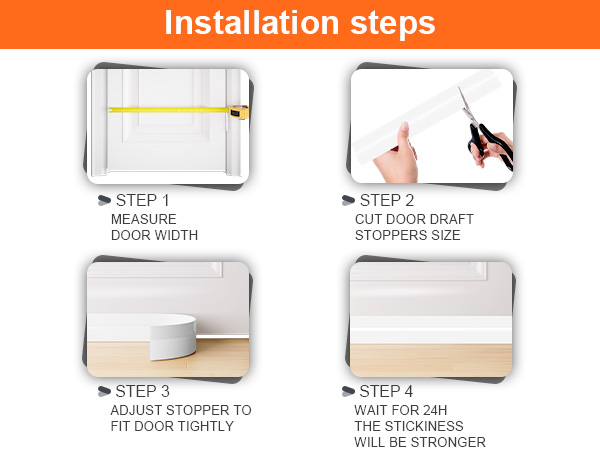 Installation steps

STEP 1
MEASURE DOOR WIDTH

STEP 2
CUT DOOR DRAFT STOPPERS SIZE

STEP 3
ADJUST STOPPER TO FIT DOOR TIGHTLY

STEP 4
WAIT FOR 24H THE STICKINESS WILL BE STRONGER