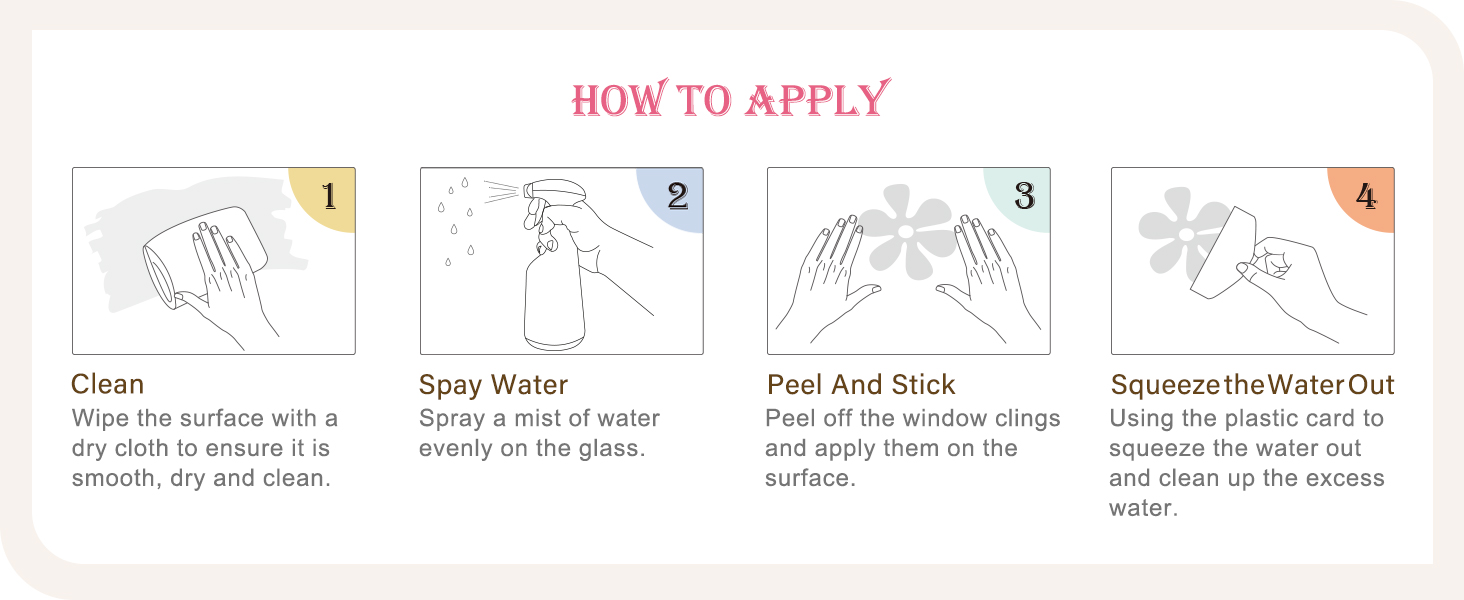 HOW TO APPLY

1

Clean
Wipe the surface with a dry cloth to ensure it is smooth, dry and clean.

2

Spay Water
Spray a mist of water evenly on the glass.

3

Peel And Stick
Peel off the window clings and apply them on the surface.

4

Squeeze the Water Out
Using the plastic card to squeeze the water out and clean up the excess water.