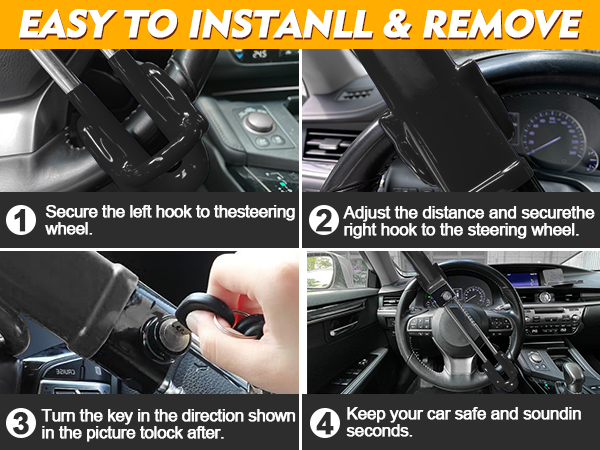 EASY TO INSTANLL & REMOVE

1 Secure the left hook to thesteering wheel.

2 Adjust the distance and securethe right hook to the steering wheel.

3 Turn the key in the direction shown in the picture tolock after.

4 Keep your car safe and soundin seconds.