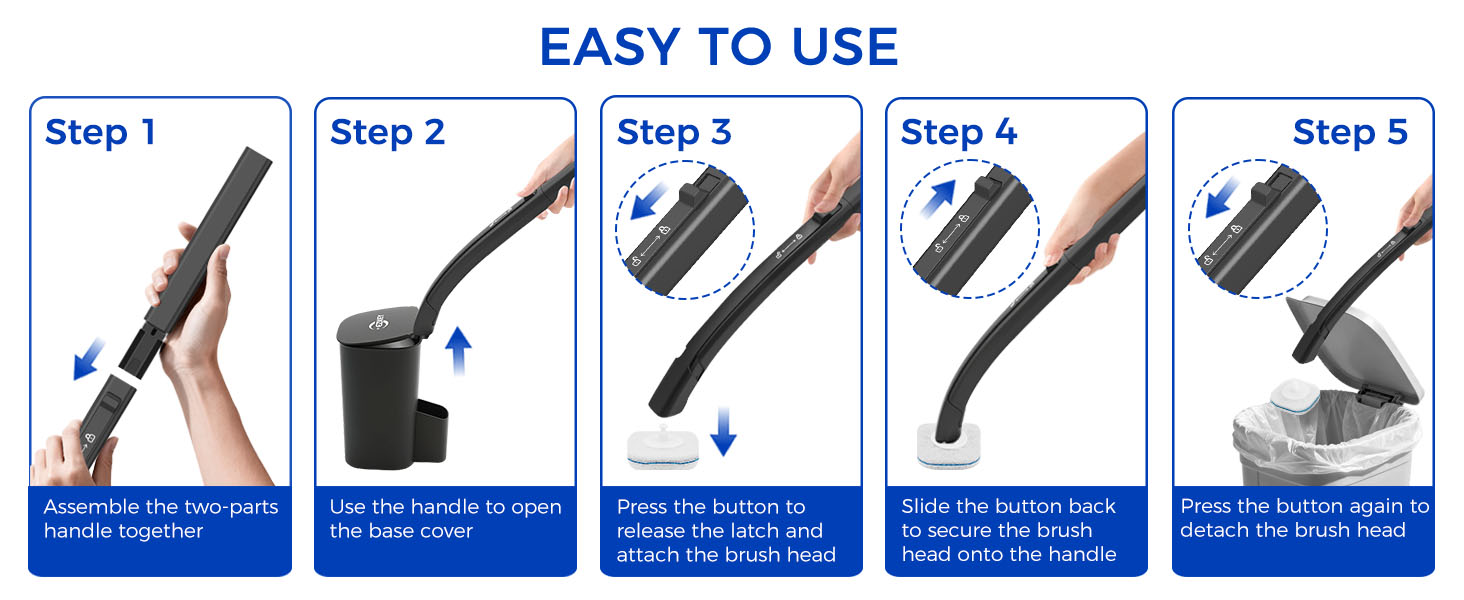 EASY TO USE

Step 1

Assemble the two-parts handle together

Step 2

Use the handle to open the base cover

Step 3

Press the button to release the latch and attach the brush head

Step 4

Slide the button back to secure the brush head onto the handle

Step 5

Press the button again to detach the brush head