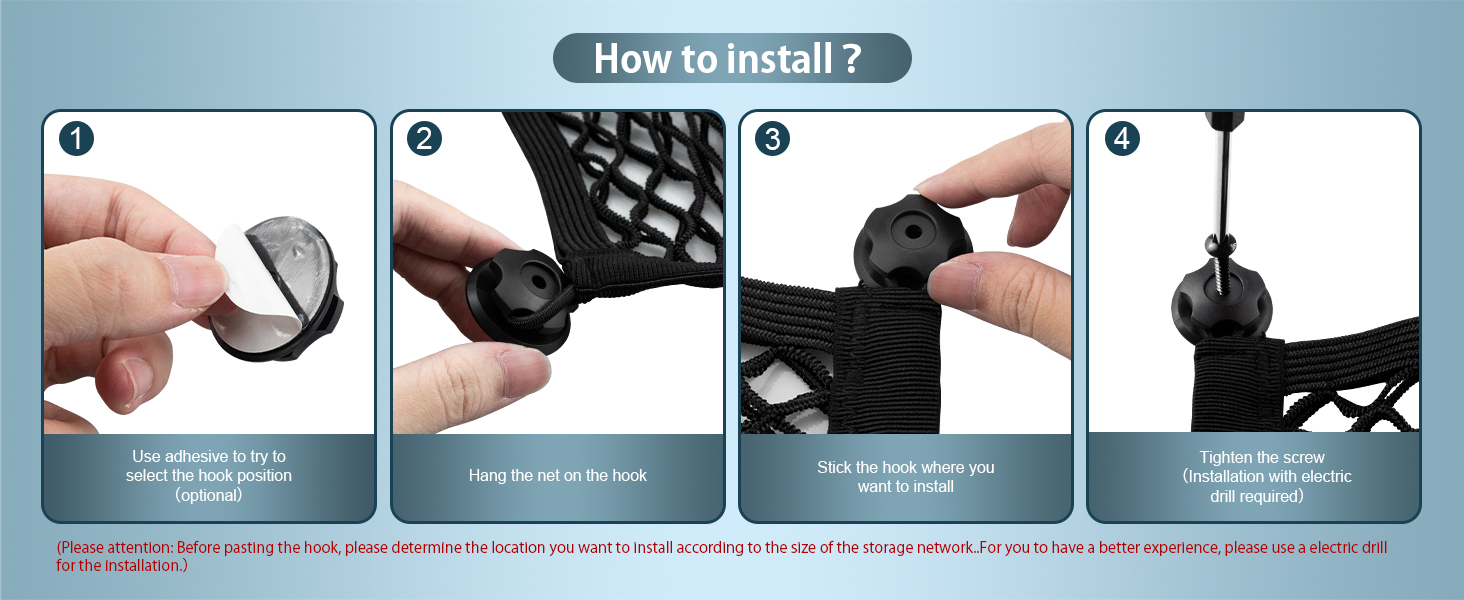 How to install ?

1

Use adhesive to try to select the hook position （optional）

2

Hang the net on the hook

3

Stick the hook where you want to install

4

Tighten the screw （Installation with electric drill required）

(Please attention: Before pasting the hook, please determine the location you want to install according to the size of the storage network..For you to have a better experience, please use a electric drill for the installation.)