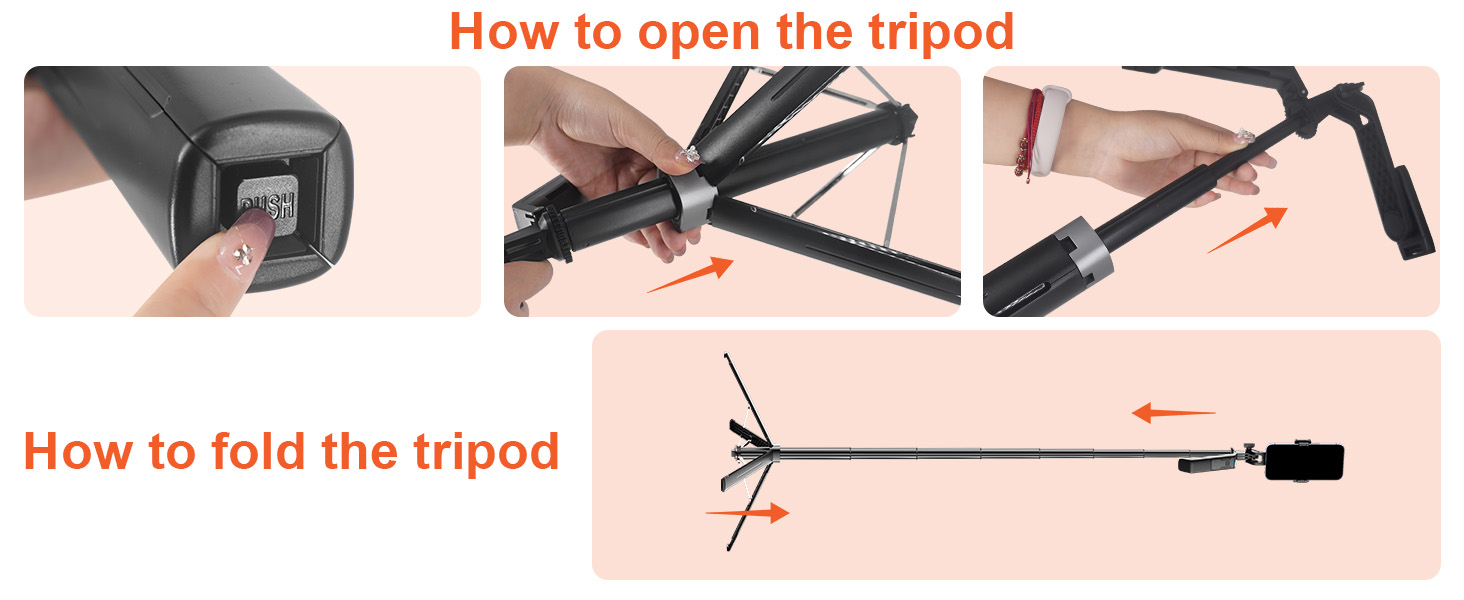 How to open the tripod

PUSH

How to fold the tripod