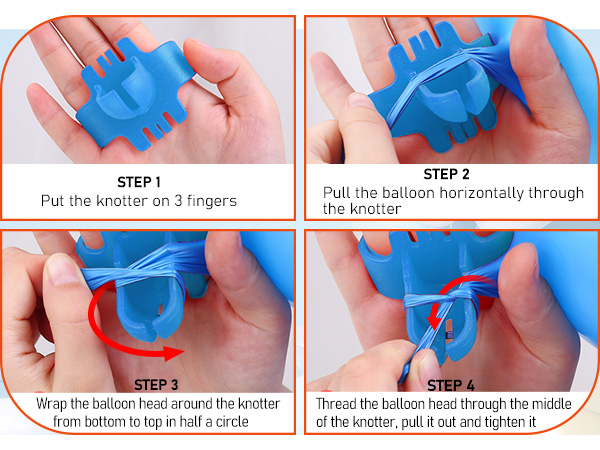 STEP 1
Put the knotter on 3 fingers

STEP 2
Pull the balloon horizontally through the knotter

STEP 3
Wrap the balloon head around the knotter from bottom to top in half a circle

STEP 4
Thread the balloon head through the middle of the knotter, pull it out and tighten it