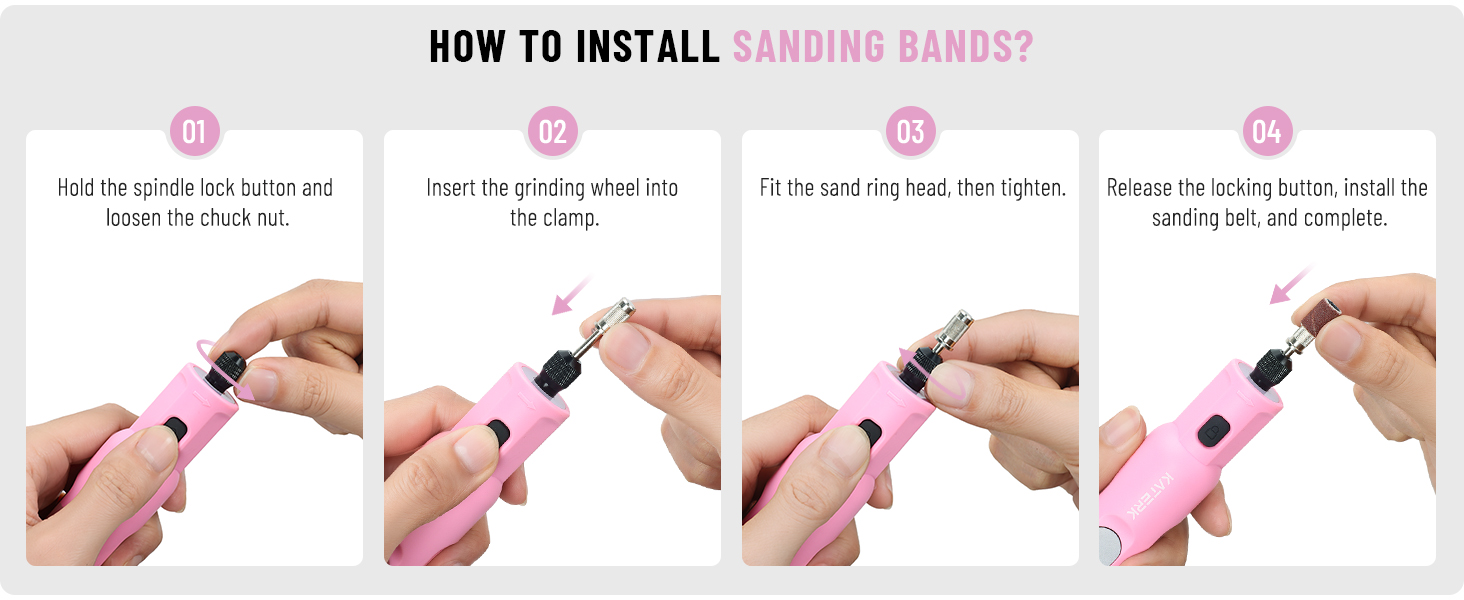 HOW TO INSTALL SANDING BANDS?

01
Hold the spindle lock button and loosen the chuck nut.

02
Insert the grinding wheel into the clamp.

03
Fit the sand ring head, then tighten.

04
Release the locking button, install the sanding belt, and complete.

KATERK