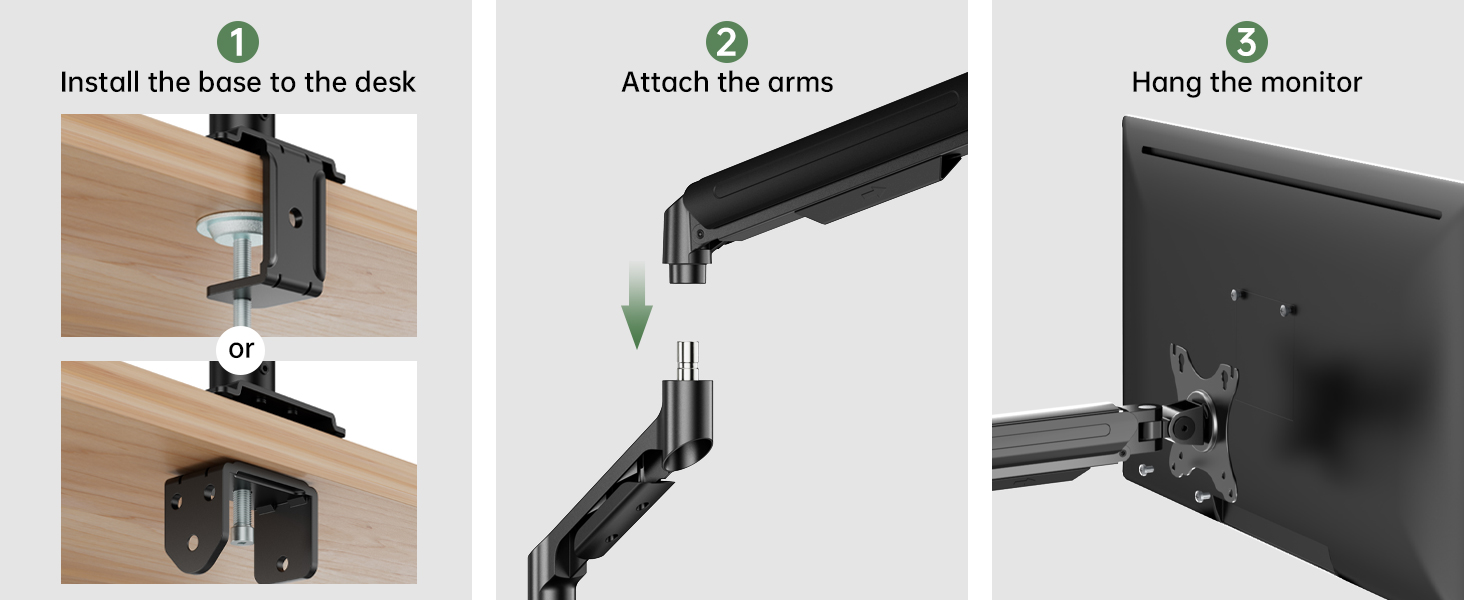 1
Install the base to the desk

or

2
Attach the arms

3
Hang the monitor