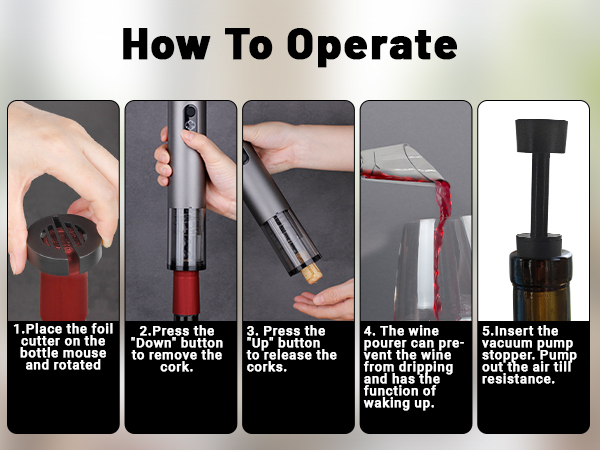 How To Operate

1.Place the foil cutter on the bottle mouse and rotated

2.Press the "Down" button to remove the cork.

3. Press the "Up" button to release the corks.

4. The wine pourer can prevent the wine from dripping and has the function of waking up.

5.Insert the vacuum pump stopper. Pump out the air till resistance.