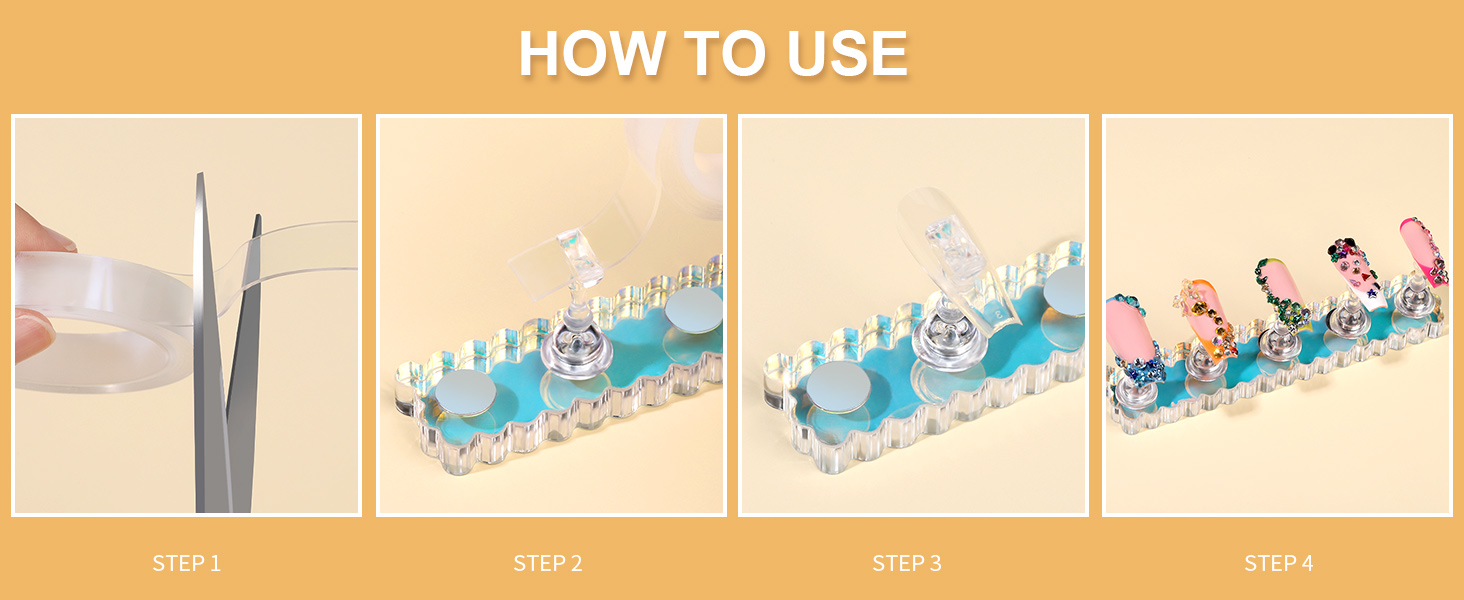 HOW TO USE

STEP 1

STEP 2

STEP 3

STEP 4