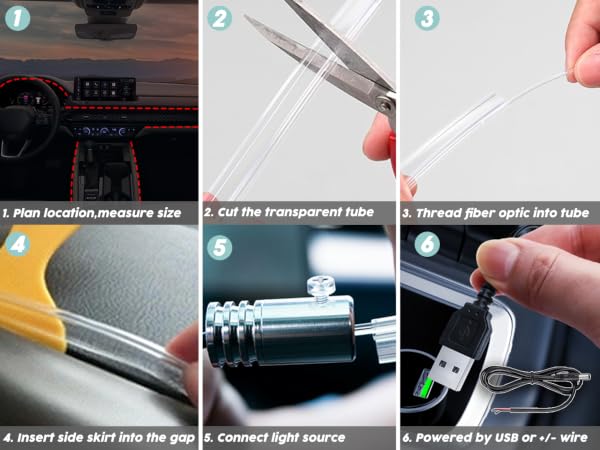 1

1. Plan location,measure size

2

2. Cut the transparent tube

3

3. Thread fiber optic into tube

4

4. Insert side skirt into the gap

5

5. Connect light source

6

6. Powered by USB or +/- wire