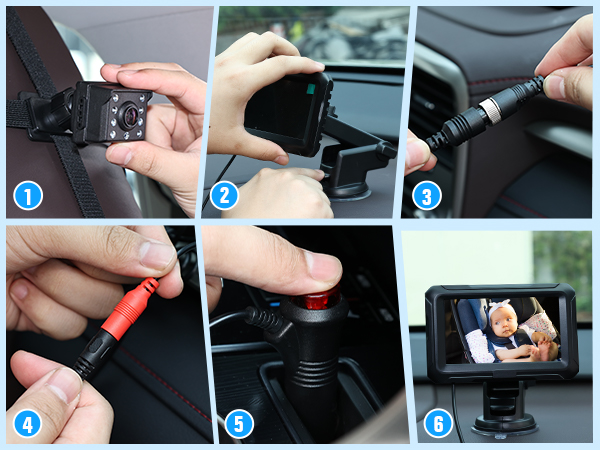 1
2
3
4
5
6