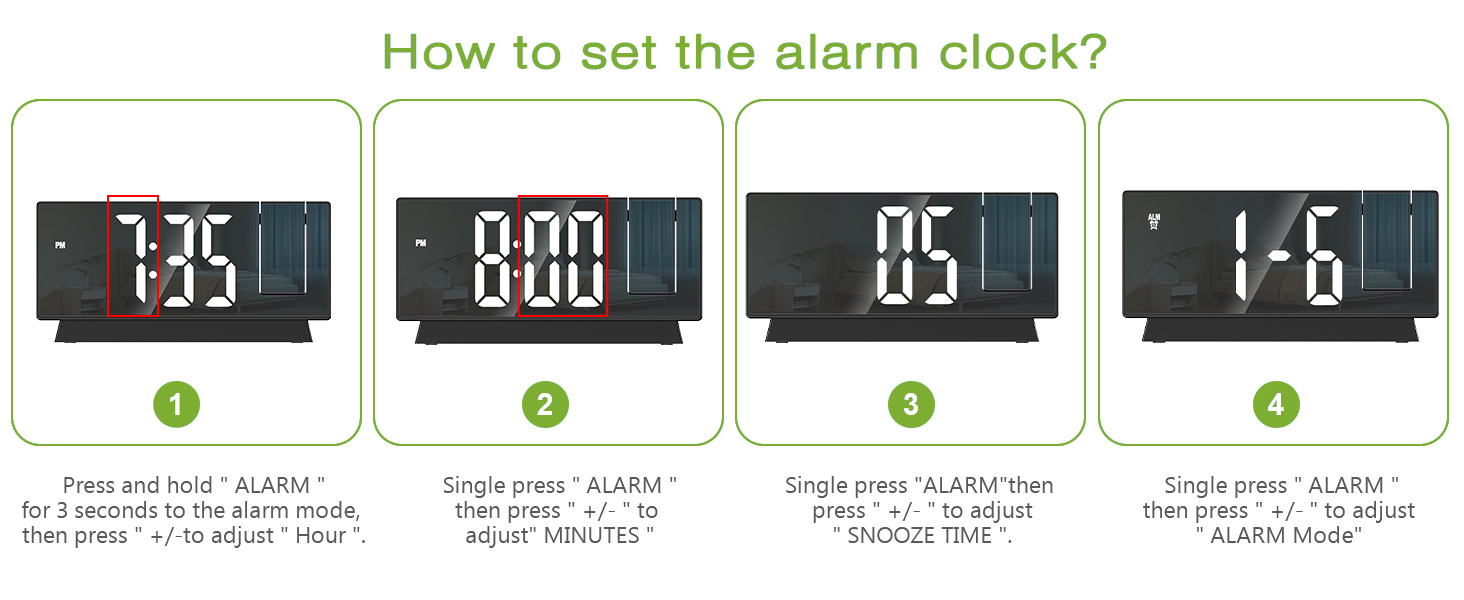 How to set the alarm clock?

PM 7:35

1

Press and hold " ALARM " for 3 seconds to the alarm mode, then press " +/-to adjust " Hour ".

PM 8:00

2

Single press " ALARM " then press " +/- " to adjust" MINUTES "

05

3

Single press "ALARM"then press " +/- " to adjust " SNOOZE TIME ".

ALM 1-6

4

Single press " ALARM " then press " +/- " to adjust " ALARM Mode"