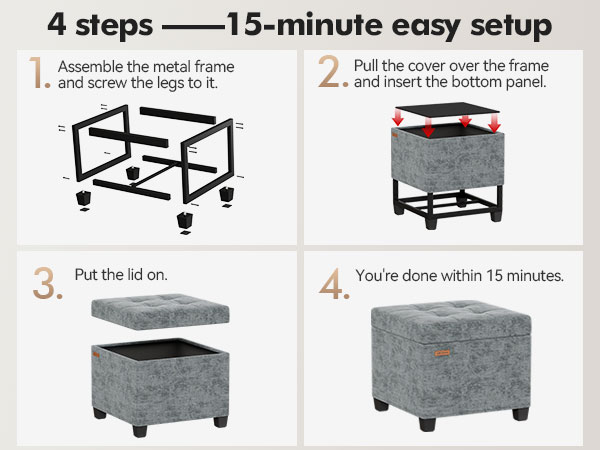 4 steps ——15-minute easy setup

1. Assemble the metal frame and screw the legs to it.

2. Pull the cover over the frame and insert the bottom panel.

3. Put the lid on.

4. You're done within 15 minutes.