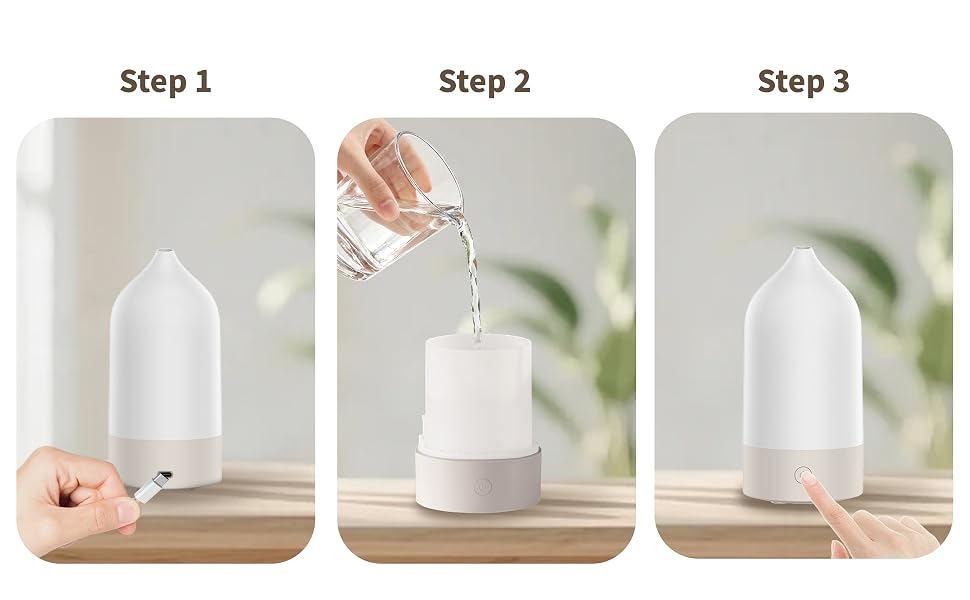 Step 1

Step 2

Step 3