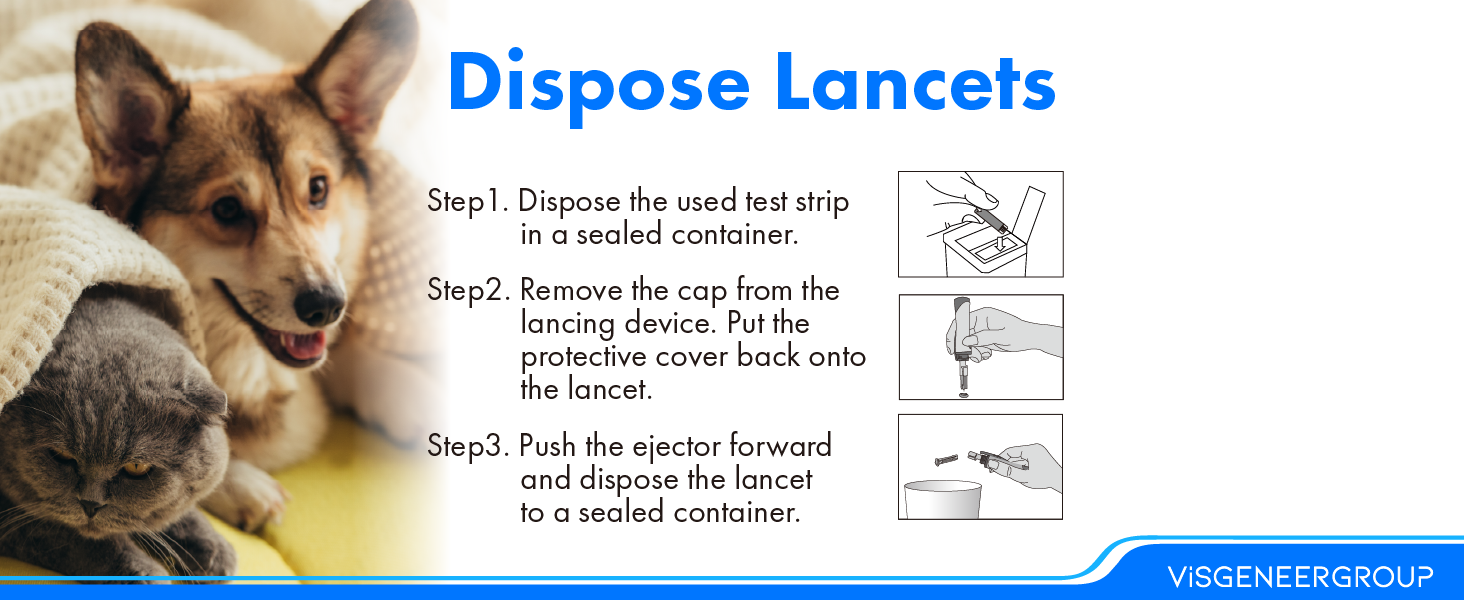 Dispose Lancets

Step1. Dispose the used test strip in a sealed container.

Step2. Remove the cap from the lancing device. Put the protective cover back onto the lancet.

Step3. Push the ejector forward and dispose the lancet to a sealed container.

ViSGENEERGROUP