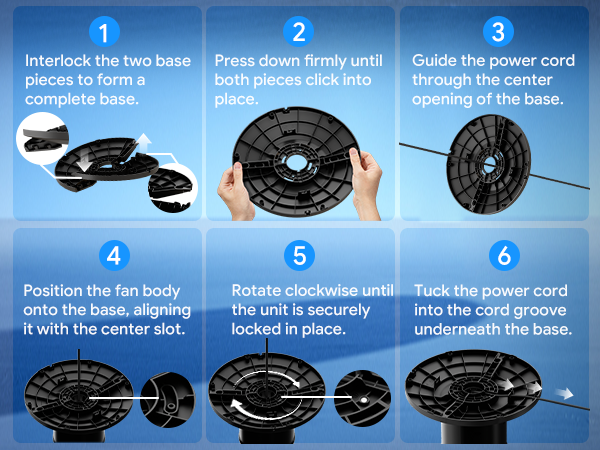 1

Interlock the two base pieces to form a complete base.

2

Press down firmly until both pieces click into place.

3

Guide the power cord through the center opening of the base.

4

Position the fan body onto the base, aligning it with the center slot.

5

Rotate clockwise until the unit is securely locked in place.

6

Tuck the power cord into the cord groove underneath the base.