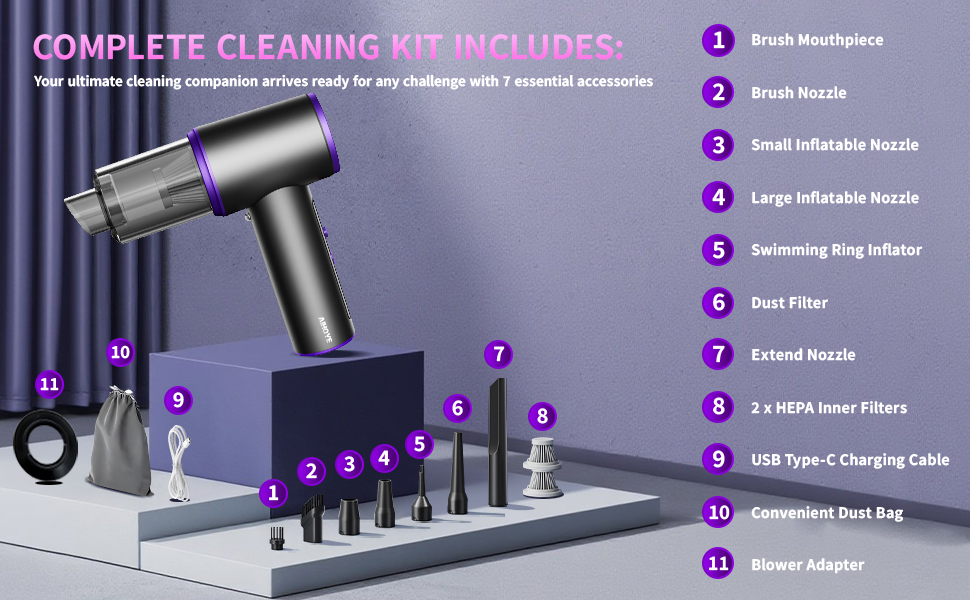 COMPLETE CLEANING KIT INCLUDES:
Your ultimate cleaning companion arrives ready for any challenge with 7 essential accessories

ABOVE

11 10 9 1 2 3 4 5 6 7 8

1 Brush Mouthpiece
2 Brush Nozzle
3 Small Inflatable Nozzle
4 Large Inflatable Nozzle
5 Swimming Ring Inflator
6 Dust Filter
7 Extend Nozzle
8 2 x HEPA Inner Filters
9 USB Type-C Charging Cable
10 Convenient Dust Bag
11 Blower Adapter