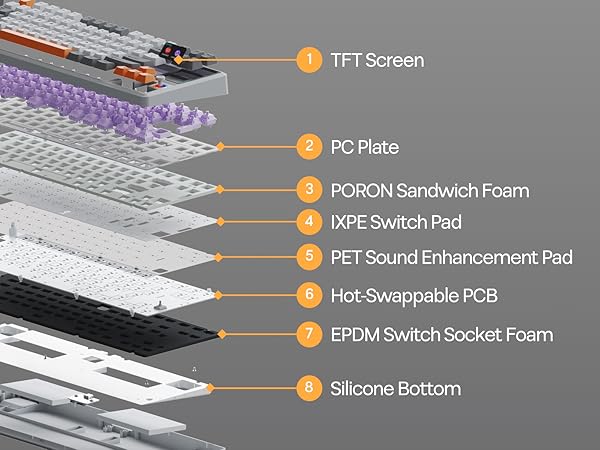 1 TFT Screen

2 PC Plate

3 PORON Sandwich Foam

4 IXPE Switch Pad

5 PET Sound Enhancement Pad

6 Hot-Swappable PCB

7 EPDM Switch Socket Foam

8 Silicone Bottom