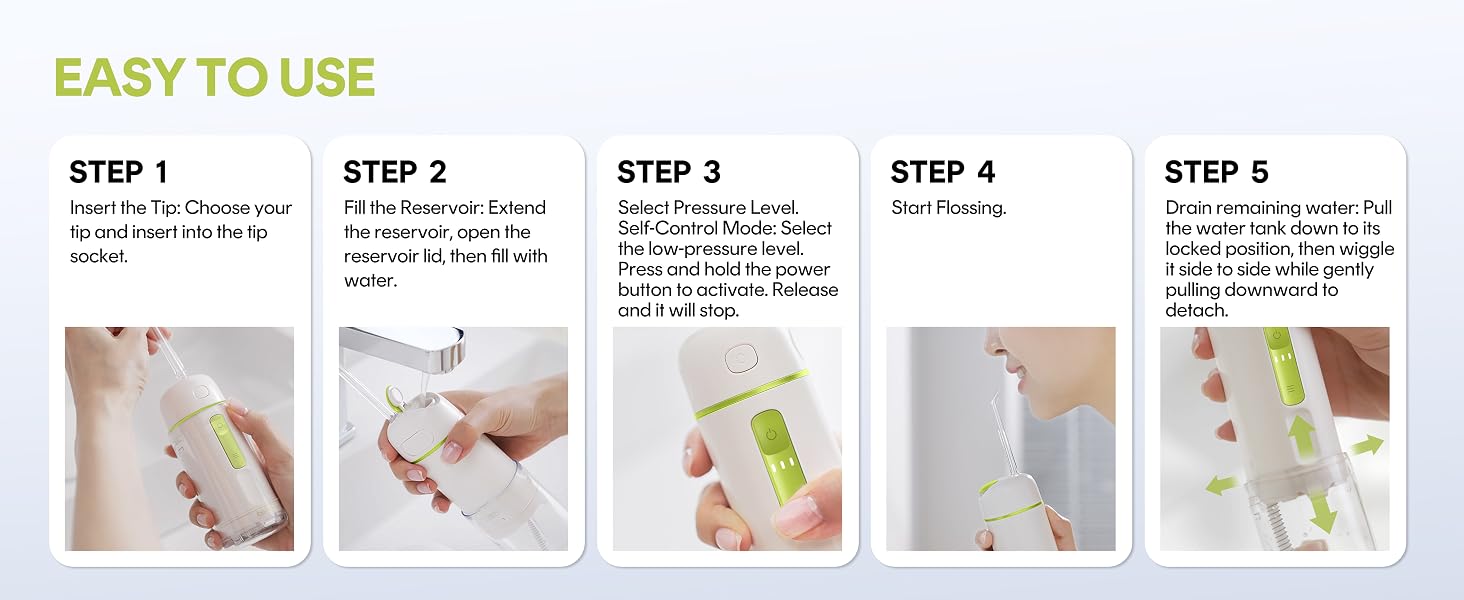 EASY TO USE

STEP 1
Insert the Tip: Choose your tip and insert into the tip socket.

STEP 2
Fill the Reservoir: Extend the reservoir, open the reservoir lid, then fill with water.

STEP 3
Select Pressure Level. Self-Control Mode: Select the low-pressure level. Press and hold the power button to activate. Release and it will stop.

STEP 4
Start Flossing.

STEP 5
Drain remaining water: Pull the water tank down to its locked position, then wiggle it side to side while gently pulling downward to detach.