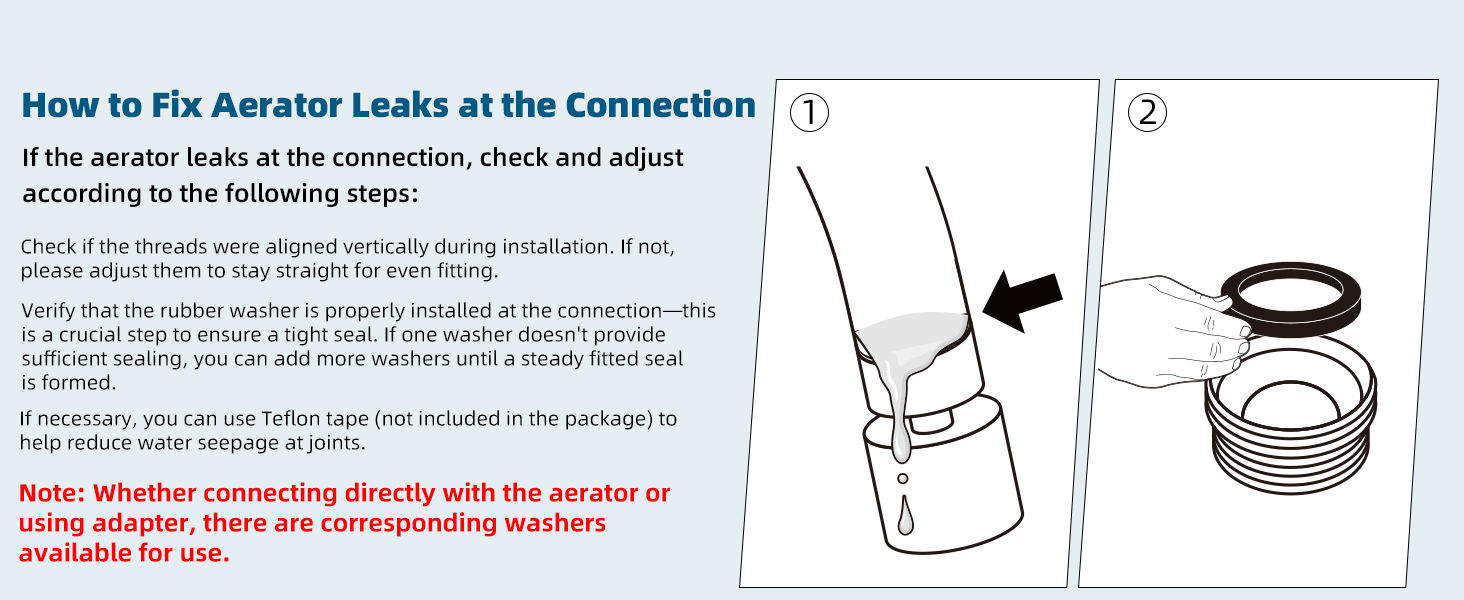 How to Fix Aerator Leaks at the Connection

If the aerator leaks at the connection, check and adjust according to the following steps:

Check if the threads were aligned vertically during installation. If not, please adjust them to stay straight for even fitting.

Verify that the rubber washer is properly installed at the connection—this is a crucial step to ensure a tight seal. If one washer doesn't provide sufficient sealing, you can add more washers until a steady fitted seal is formed.

If necessary, you can use Teflon tape (not included in the package) to help reduce water seepage at joints.

Note: Whether connecting directly with the aerator or using adapter, there are corresponding washers available for use.

①

②