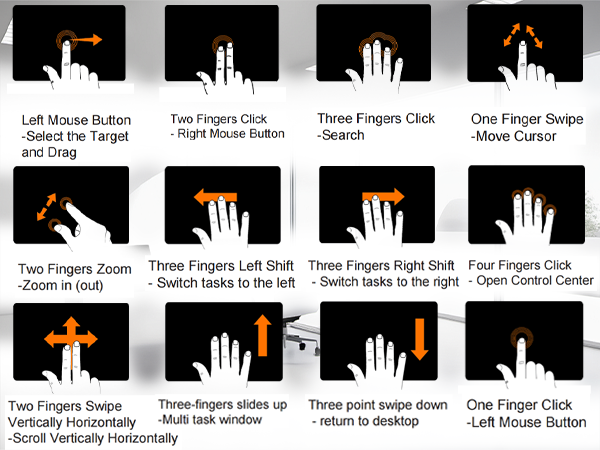 Left Mouse Button
-Select the Target and Drag

Two Fingers Click
- Right Mouse Button

Three Fingers Click
-Search

One Finger Swipe
-Move Cursor

Two Fingers Zoom
-Zoom in (out)

Three Fingers Left Shift
- Switch tasks to the left

Three Fingers Right Shift
- Switch tasks to the right

Four Fingers Click
- Open Control Center

Two Fingers Swipe Vertically Horizontally
-Scroll Vertically Horizontally

Three-fingers slides up
-Multi task window

Three point swipe down
- return to desktop

One Finger Click
-Left Mouse Button