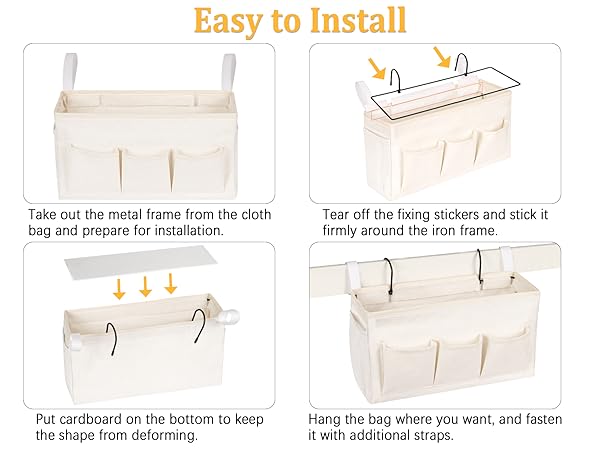 Easy to Install

Take out the metal frame from the cloth bag and prepare for installation.

Tear off the fixing stickers and stick it firmly around the iron frame.

Put cardboard on the bottom to keep the shape from deforming.

Hang the bag where you want, and fasten it with additional straps.