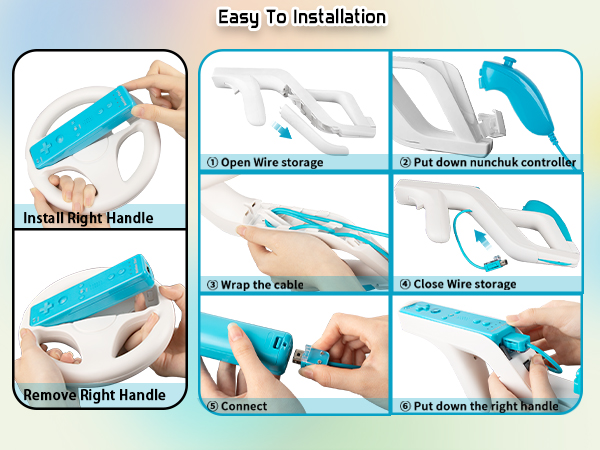 Easy To Installation

Install Right Handle

Remove Right Handle

① Open Wire storage

② Put down nunchuk controller

③ Wrap the cable

④ Close Wire storage

⑤ Connect

⑥ Put down the right handle