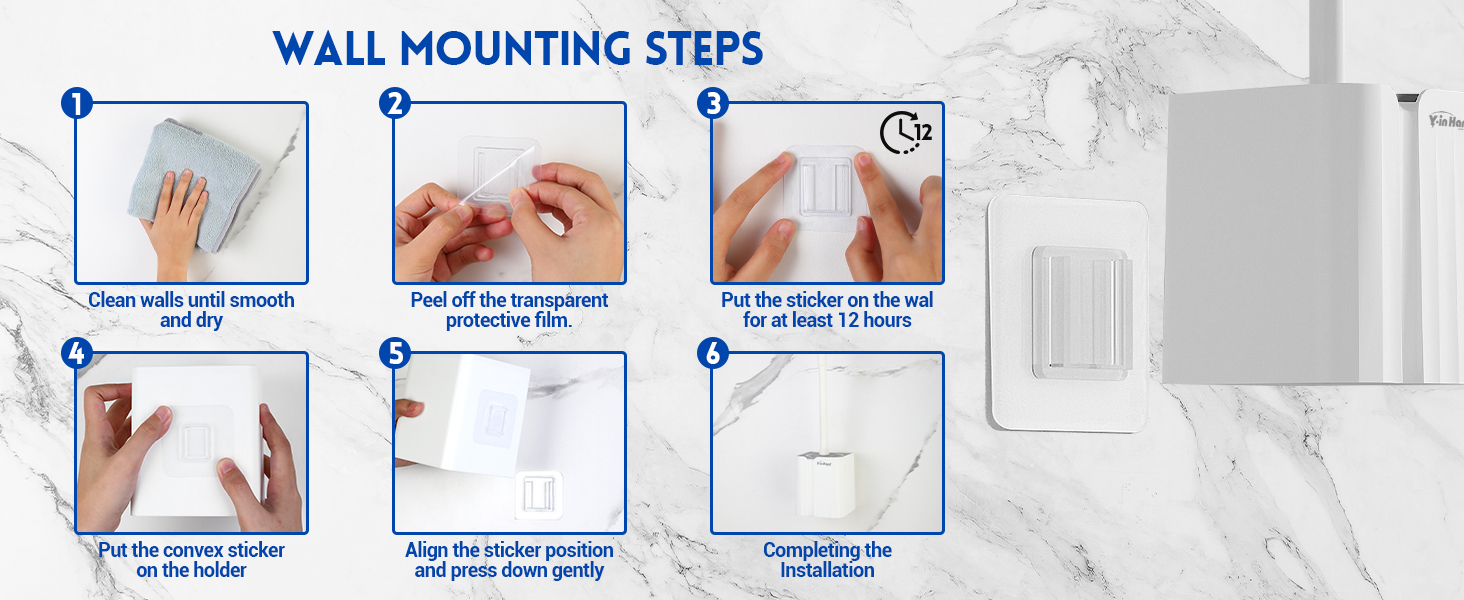 WALL MOUNTING STEPS

1

Clean walls until smooth and dry

2

Peel off the transparent protective film.

3

12

Put the sticker on the wal for at least 12 hours

4

Put the convex sticker on the holder

5

Align the sticker position and press down gently

6

Completing the Installation