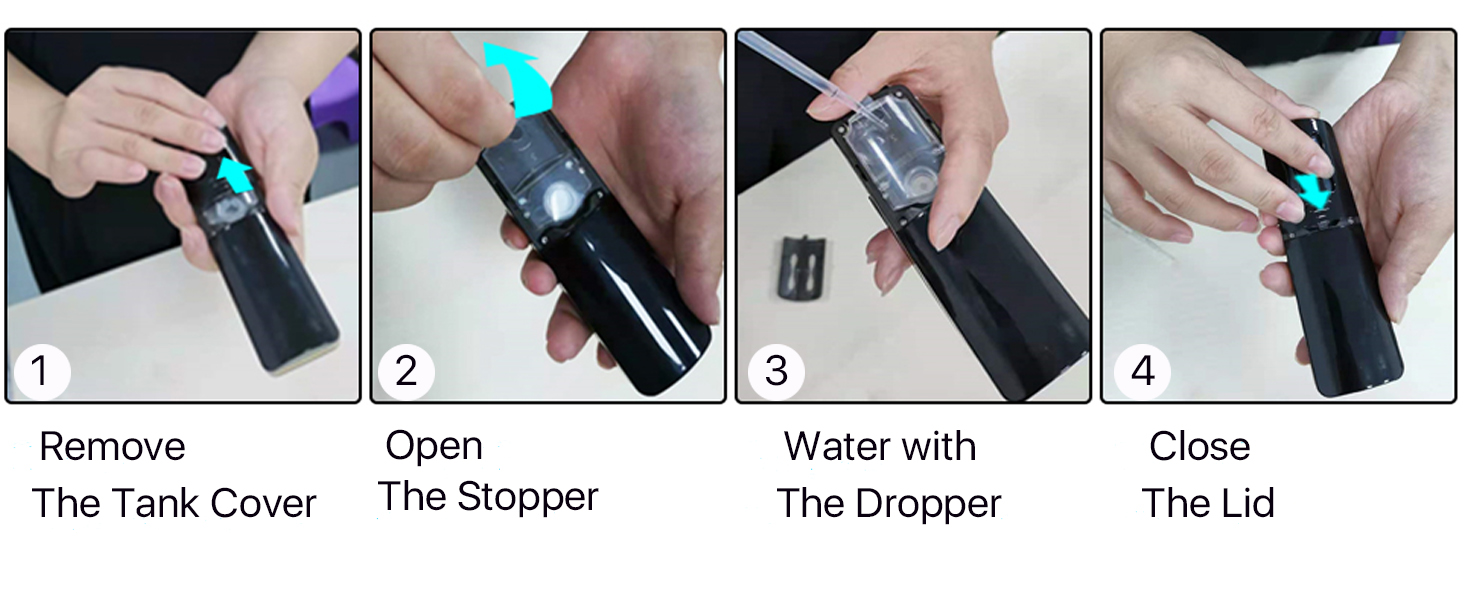 1

Remove
The Tank Cover

2

Open
The Stopper

3

Water with
The Dropper

4

Close
The Lid