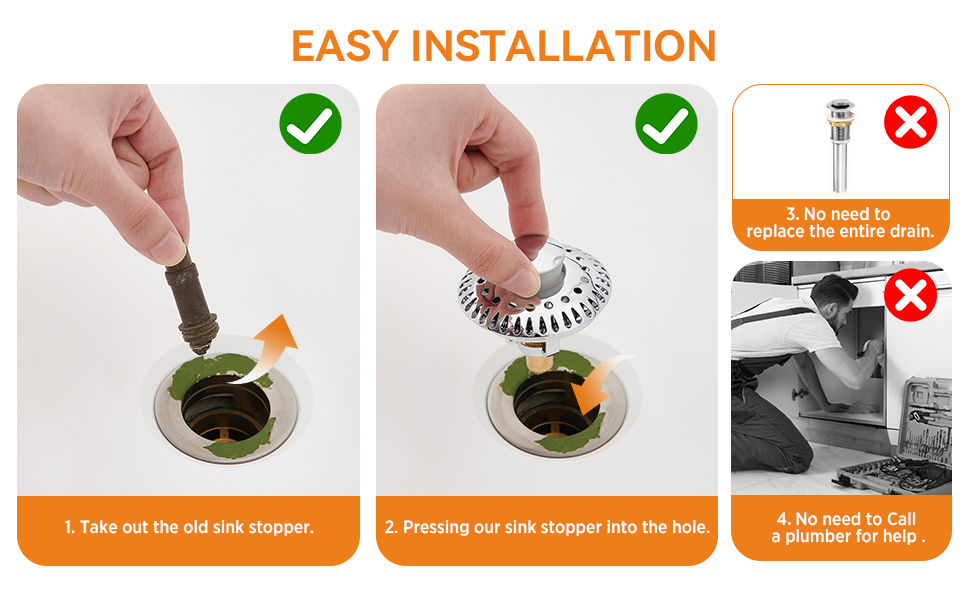 EASY INSTALLATION

1. Take out the old sink stopper.

2. Pressing our sink stopper into the hole.

3. No need to replace the entire drain.

4. No need to Call a plumber for help .