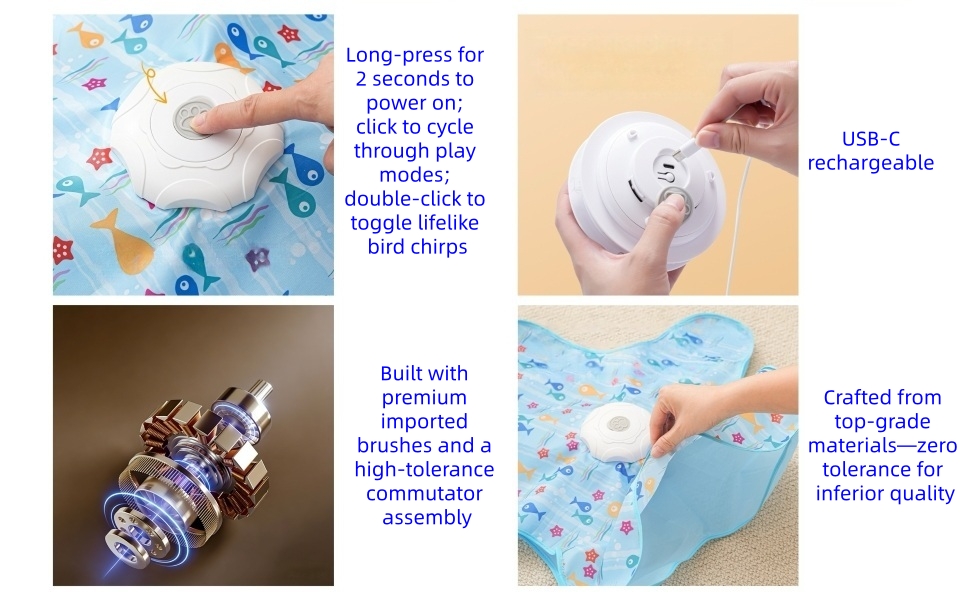 Long-press for 2 seconds to power on; click to cycle through play modes; double-click to toggle lifelike bird chirps

USB-C rechargeable

Built with premium imported brushes and a high-tolerance commutator assembly

Crafted from top-grade materials—zero tolerance for inferior quality