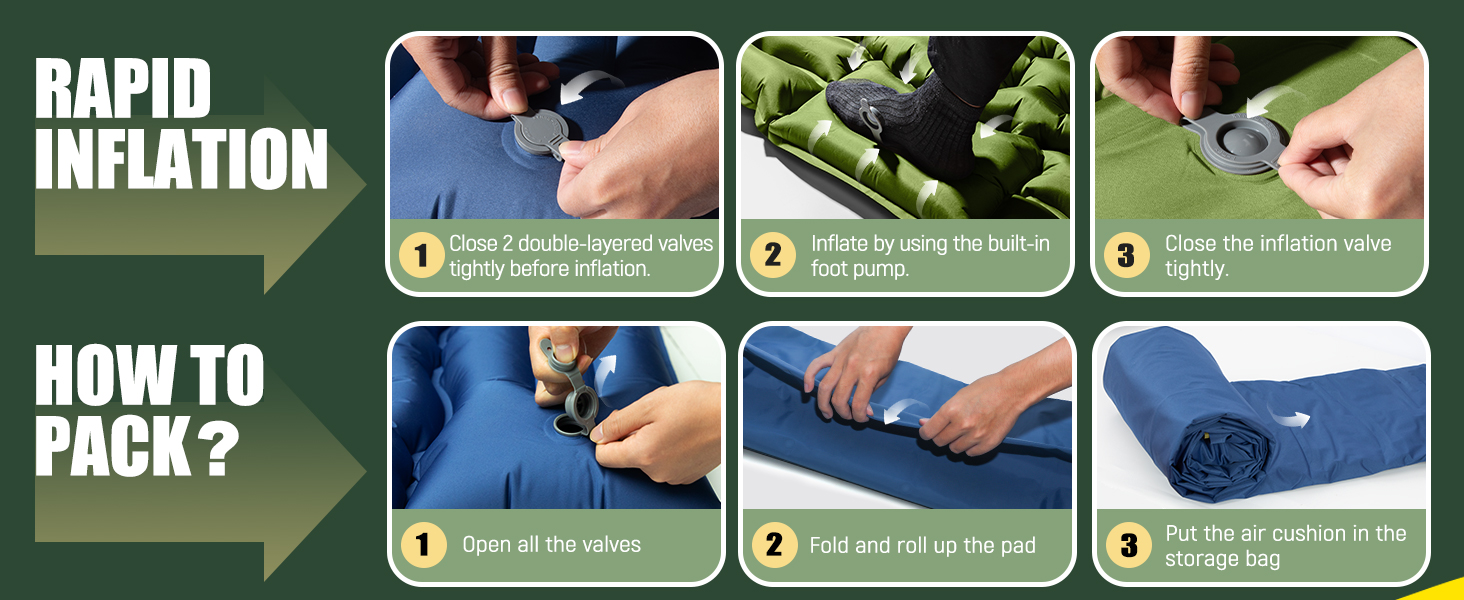 RAPID INFLATION

1 Close 2 double-layered valves tightly before inflation.

2 Inflate by using the built-in foot pump.

3 Close the inflation valve tightly.

HOW TO PACK?

1 Open all the valves

2 Fold and roll up the pad

3 Put the air cushion in the storage bag