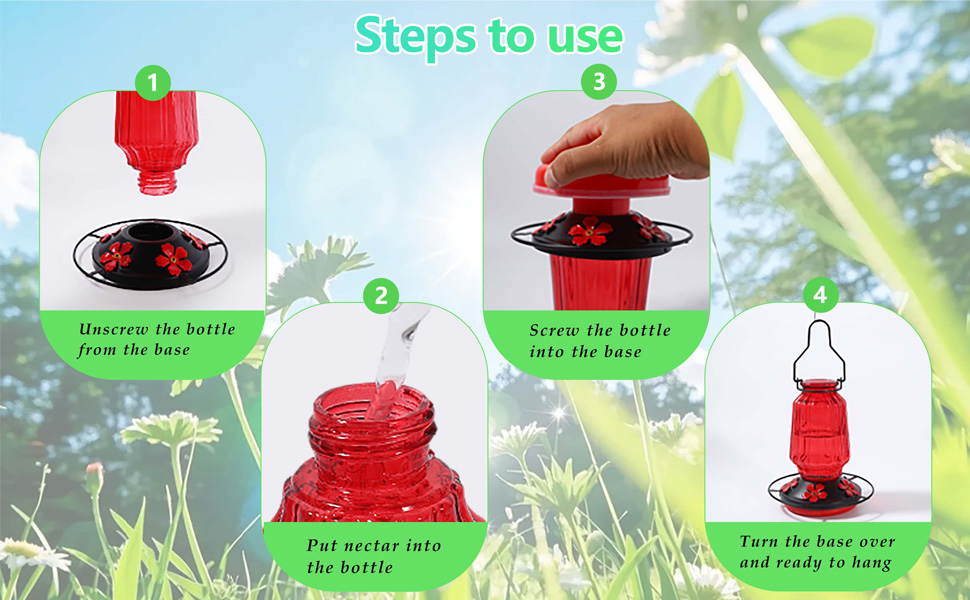 Steps to use

1

Unscrew the bottle from the base

2

Put nectar into the bottle

3

Screw the bottle into the base

4

Turn the base over and ready to hang