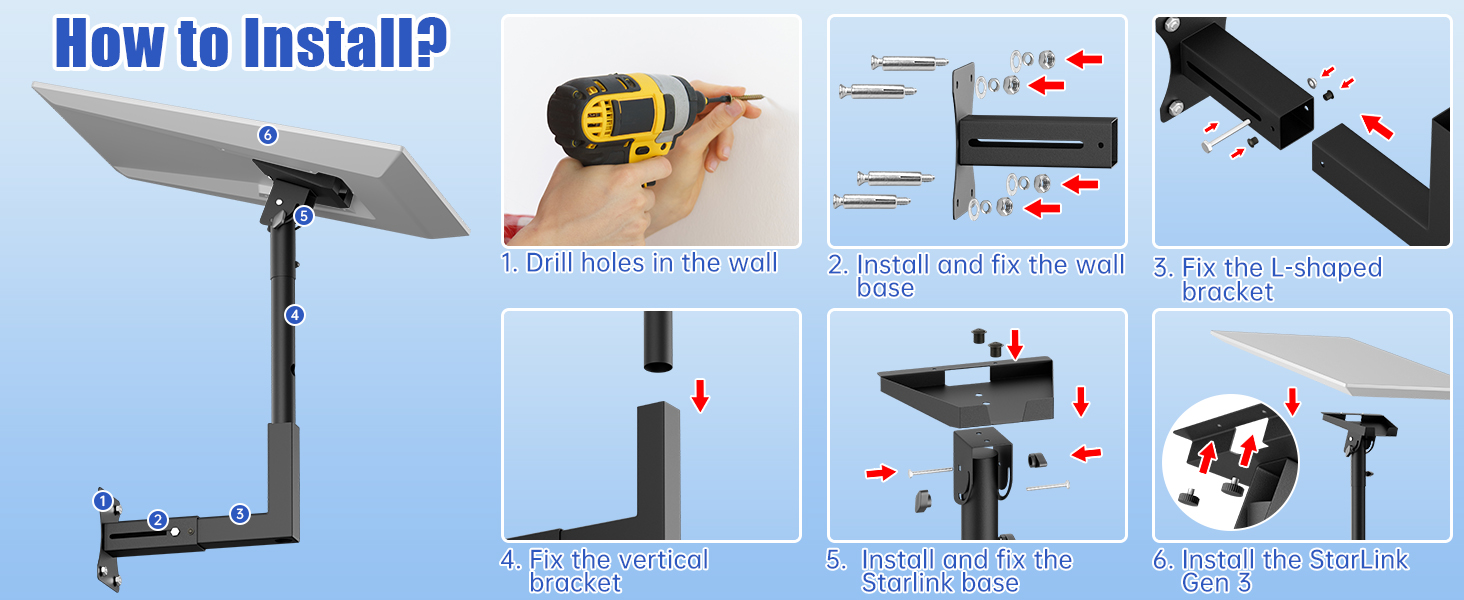 How to Install?

6
5
4
1
2
3

1. Drill holes in the wall

2. Install and fix the wall base

3. Fix the L-shaped bracket

4. Fix the vertical bracket

5. Install and fix the Starlink base

6. Install the StarLink Gen 3