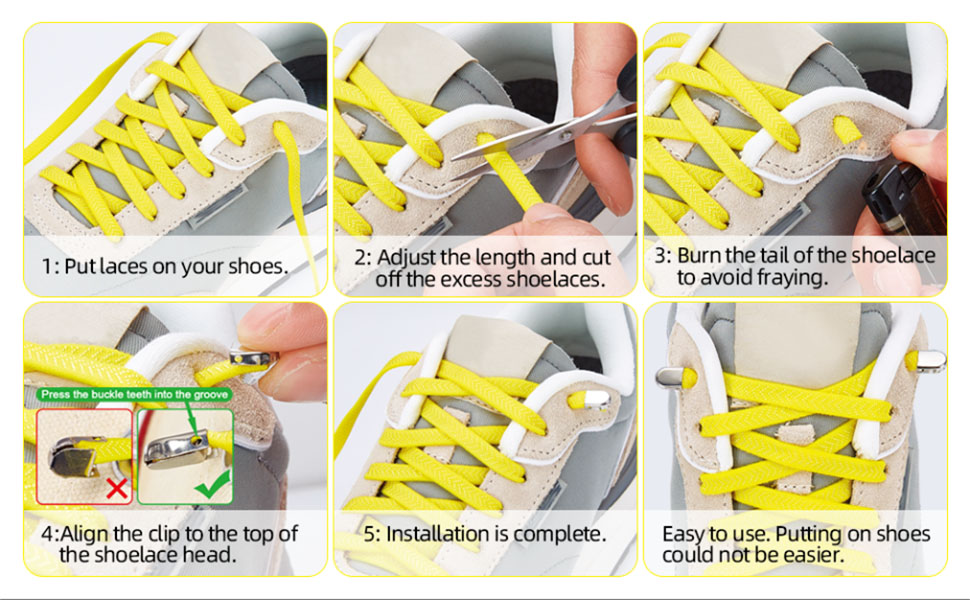 1: Put laces on your shoes.

2: Adjust the length and cut off the excess shoelaces.

3: Burn the tail of the shoelace to avoid fraying.

Press the buckle teeth into the groove

4:Align the clip to the top of the shoelace head.

5: Installation is complete.

Easy to use. Putting on shoes could not be easier.