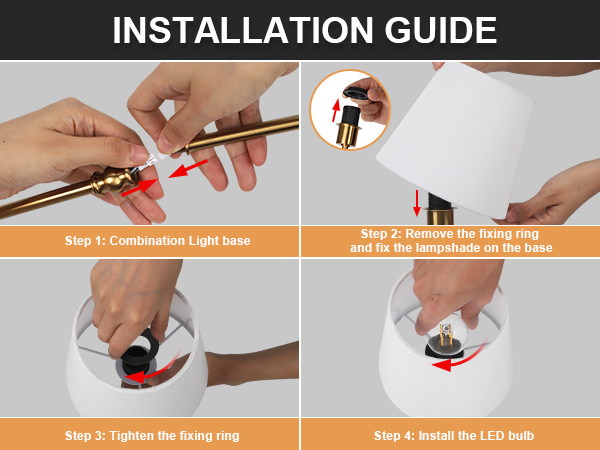 INSTALLATION GUIDE

Step 1: Combination Light base

Step 2: Remove the fixing ring and fix the lampshade on the base

Step 3: Tighten the fixing ring

Step 4: Install the LED bulb