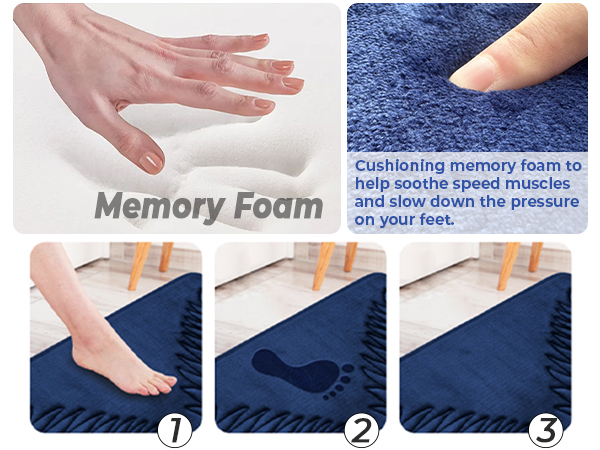 Memory Foam

Cushioning memory foam to help soothe speed muscles and slow down the pressure on your feet.

1

2

3